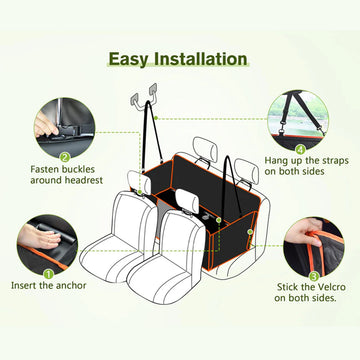 Easy Installation

2
Fasten buckles around headrest

4
Hang up the straps on both sides

1
Insert the anchor

3
Stick the Velcro on both sides.