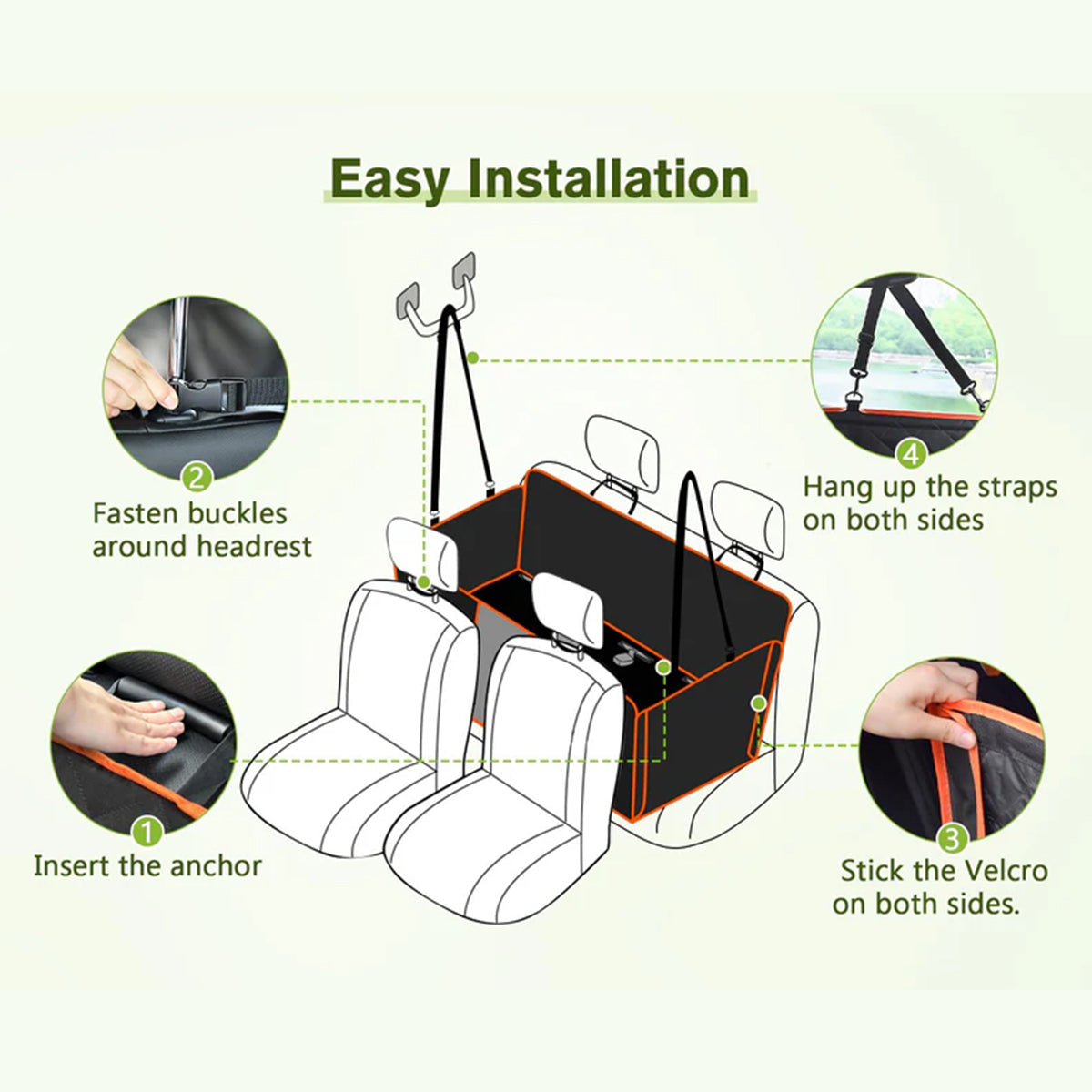 Easy Installation

2
Fasten buckles around headrest

4
Hang up the straps on both sides

1
Insert the anchor

3
Stick the Velcro on both sides.